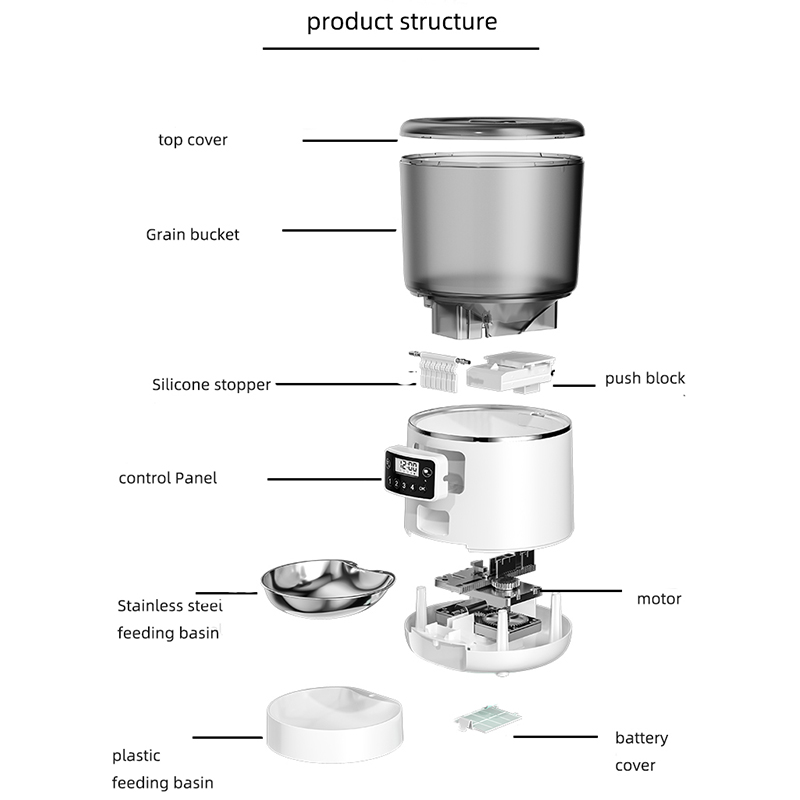 product structure

top cover

Grain bucket

Silicone stopper

push block

control Panel

12:00

1 2 3 4 OK

Stainless steel feeding basin

motor

plastic feeding basin

battery cover